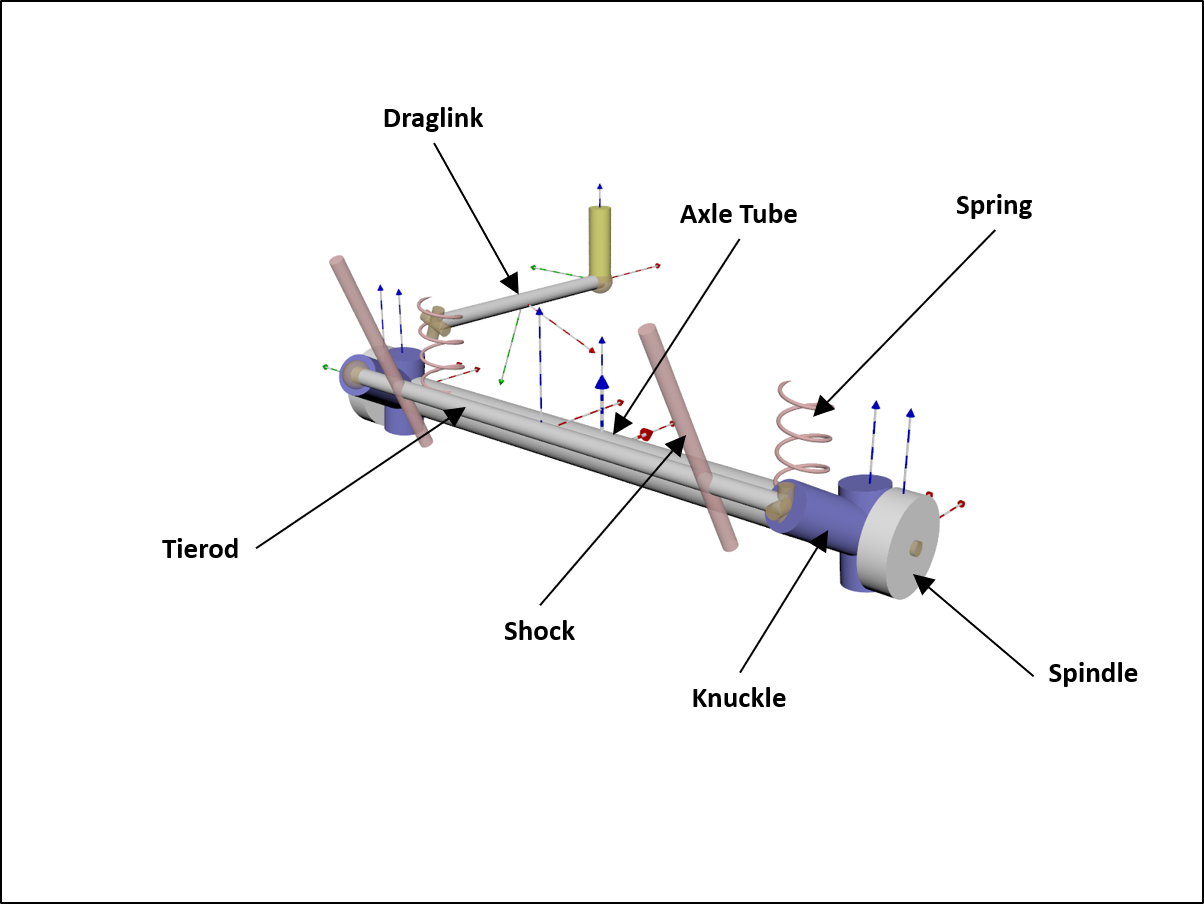 Draglink

Axle Tube

Spring

Tierod

Shock

Knuckle

Spindle