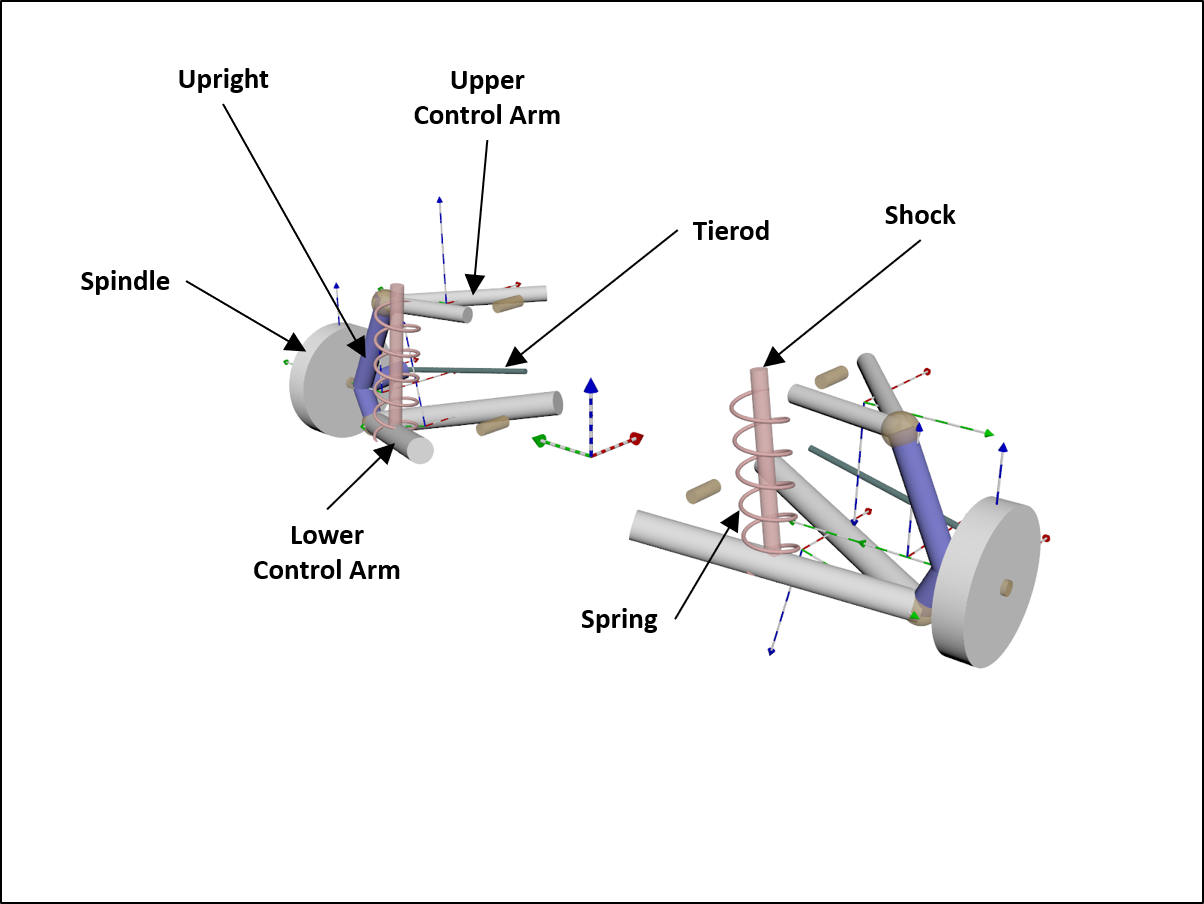 Upright

Upper Control Arm

Tierod

Shock

Spindle

Lower Control Arm

Spring